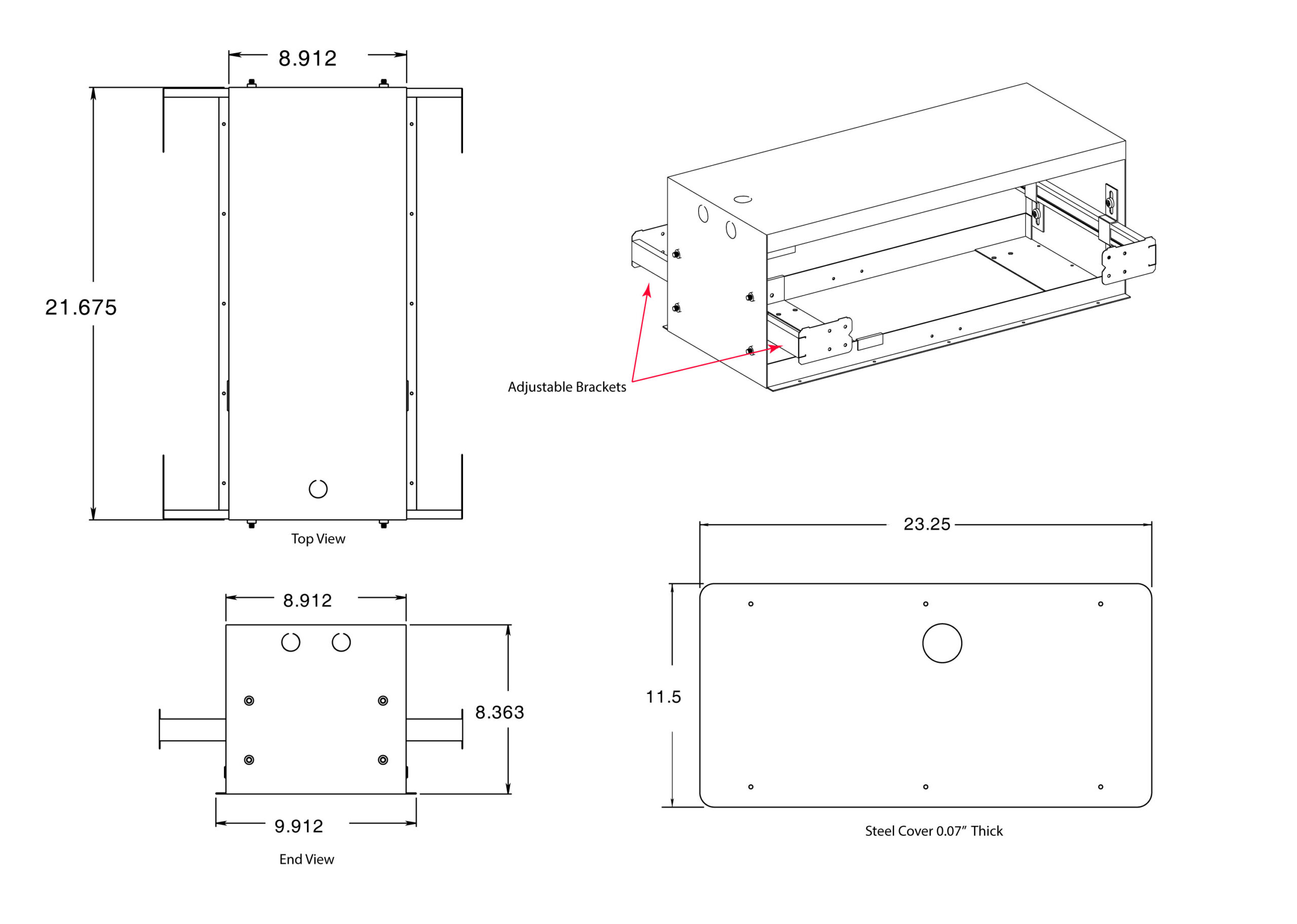 8.912

21.675

Top View

Adjustable Brackets

8.912

8.363

9.912

End View

23.25

11.5

Steel Cover 0.07" Thick